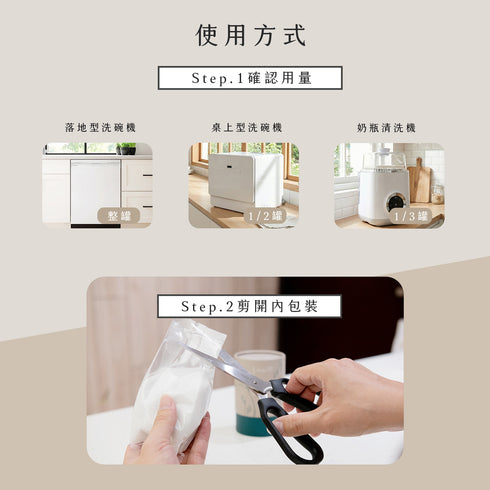 使用方式

Step.1確認用量

落地型洗碗機

整罐

桌上型洗碗機

1/2罐

奶瓶清洗機

1/3罐

Step.2剪開內包裝