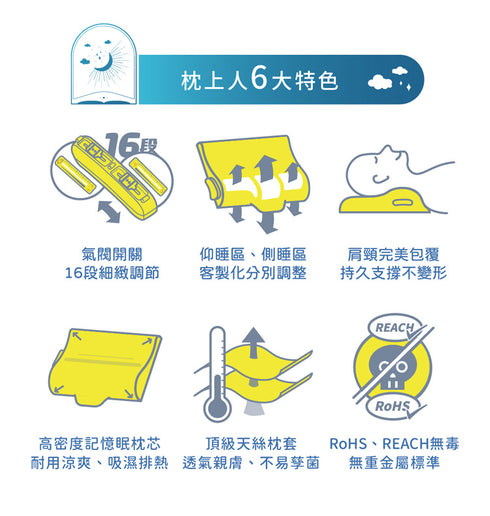 枕上人6大特色

16段

氣閥開關
16段細緻調節

仰睡區、側睡區
客製化分別調整

肩頸完美包覆
持久支撐不變形

REACH

RoHS

高密度記憶眠枕芯
耐用涼爽、吸濕排熱

頂級天絲枕套
透氣親膚、不易孳菌

RoHS、REACH無毒
無重金屬標準